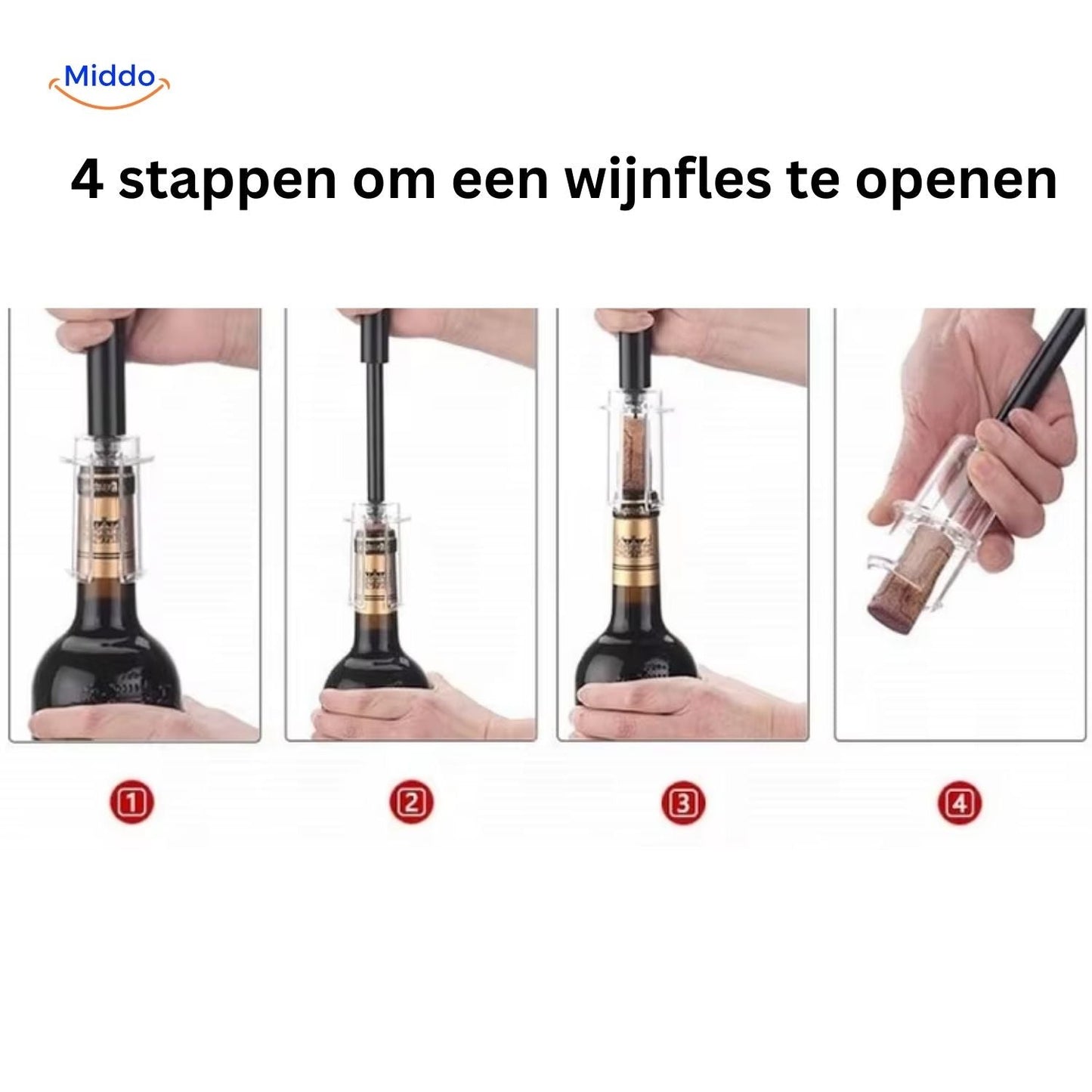 Middo

4 stappen om een wijnfles te openen

1

2

3

4