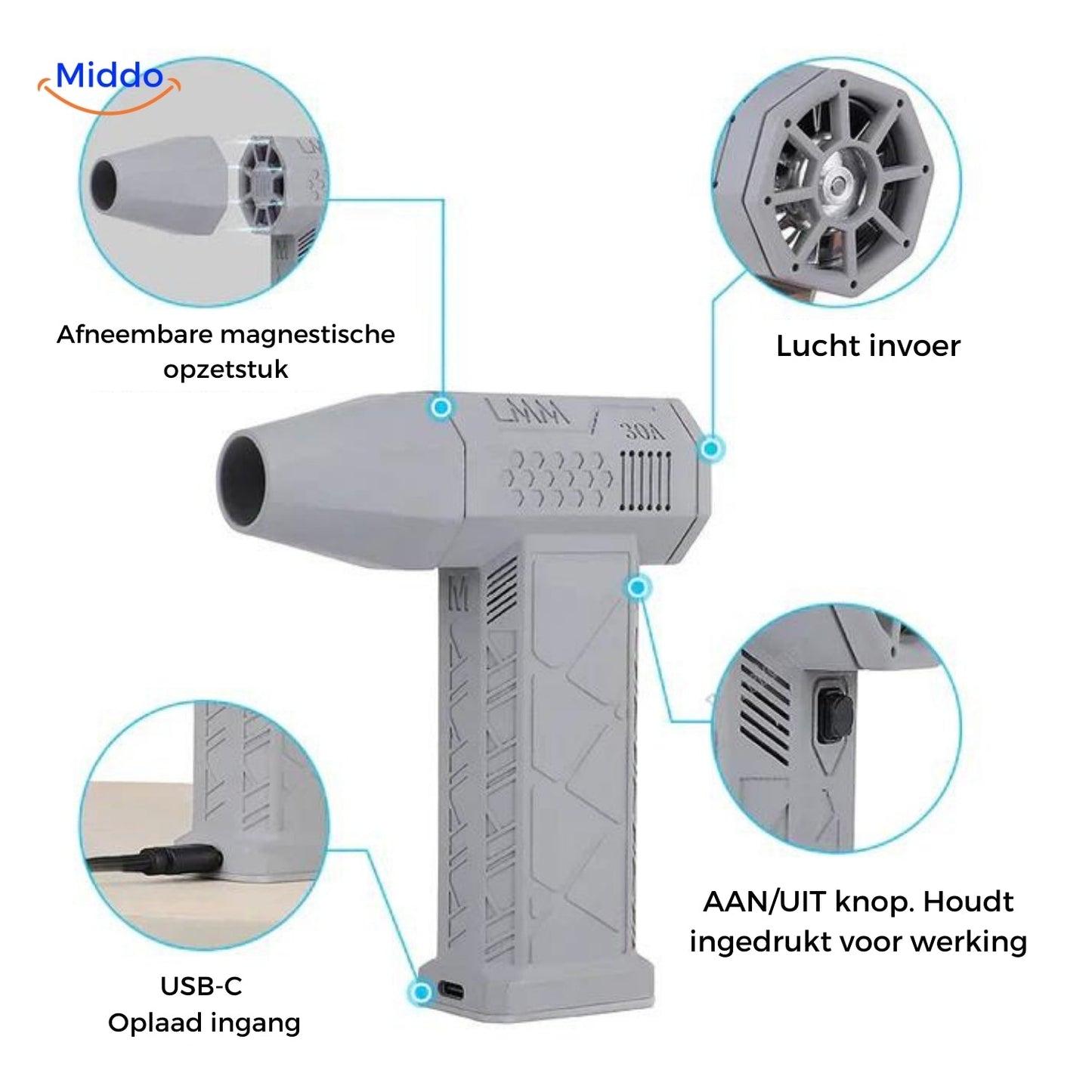 Middo

Afneembare magnestische opzetstuk

Lucht invoer

LMM

30A

M

AAN/UIT knop. Houdt ingedrukt voor werking

USB-C
Oplaad ingang