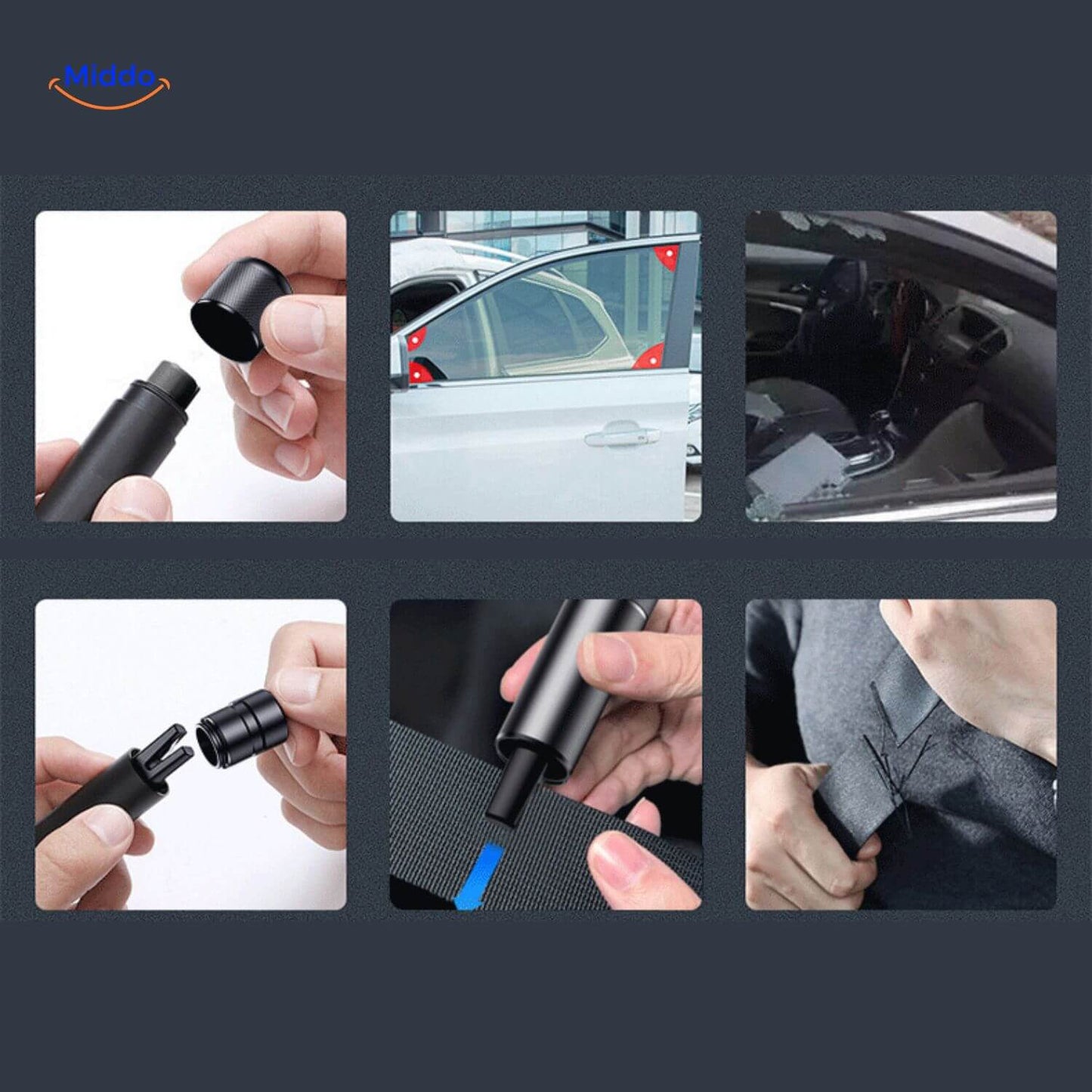 Middo