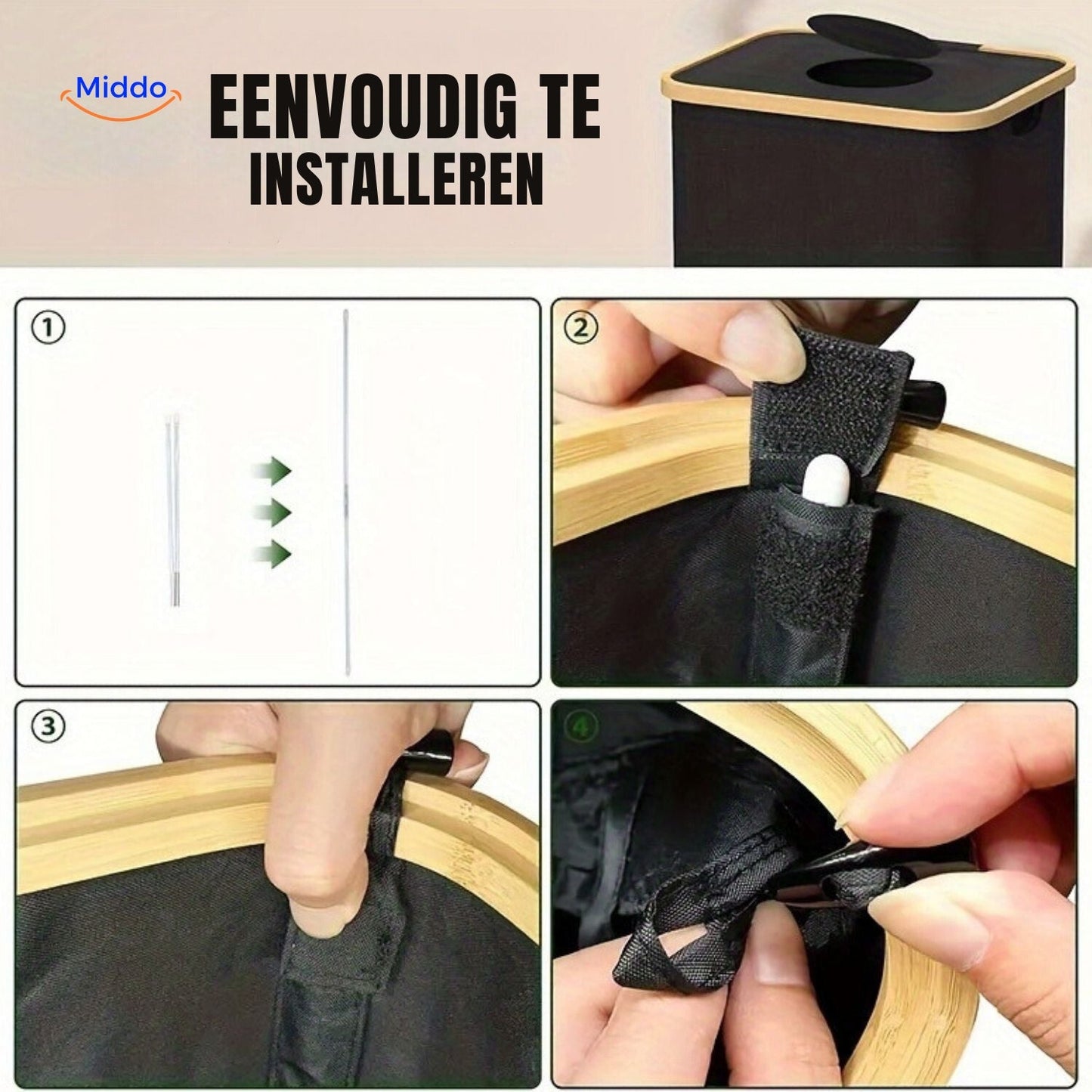 Middo

EENVOUDIG TE INSTALLEREN

①

②

③

④