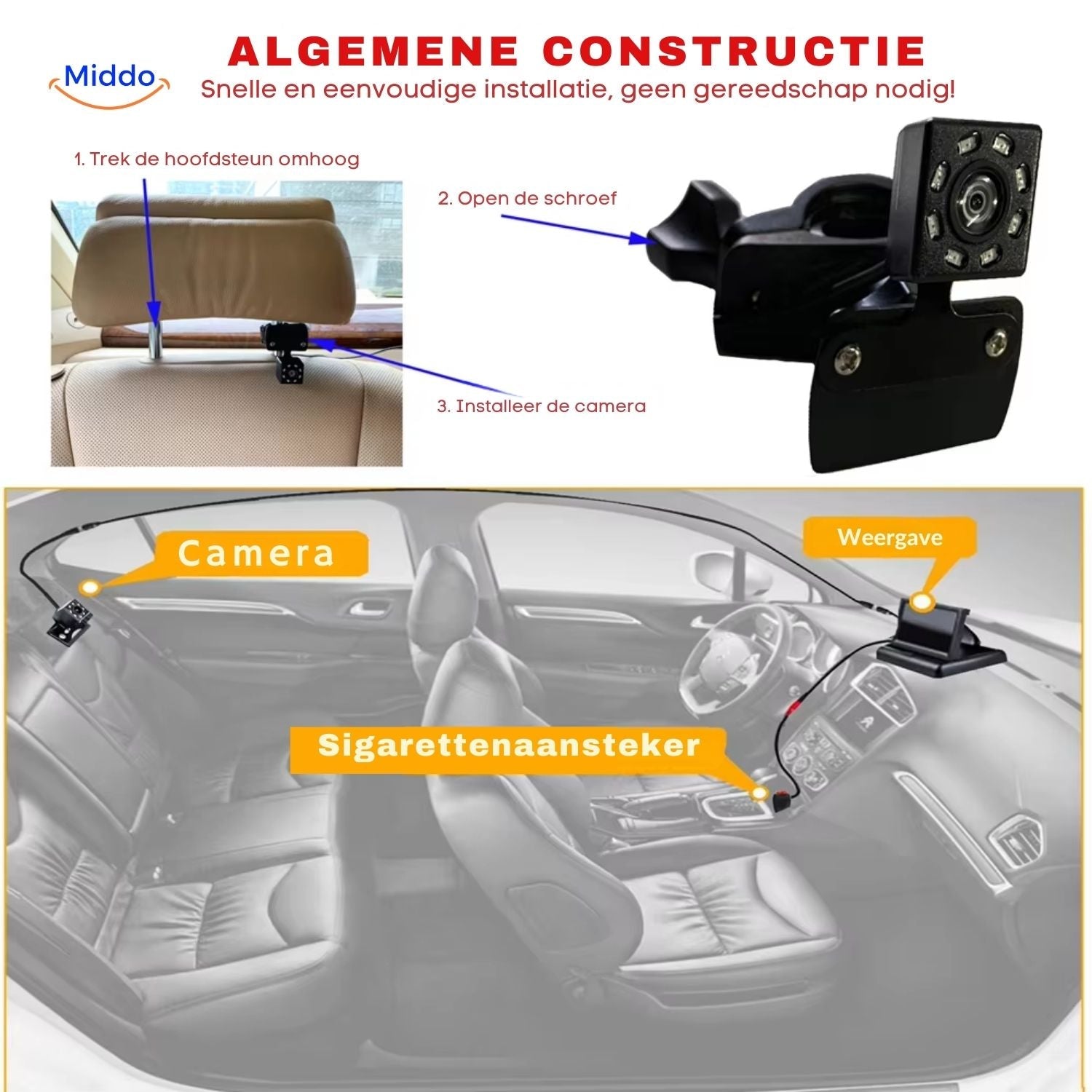 Middo

ALGEMENE CONSTRUCTIE

Snelle en eenvoudige installatie, geen gereedschap nodig!

1. Trek de hoofdsteun omhoog

2. Open de schroef

3. Installeer de camera

Camera

Weergave

Sigarettenaansteker