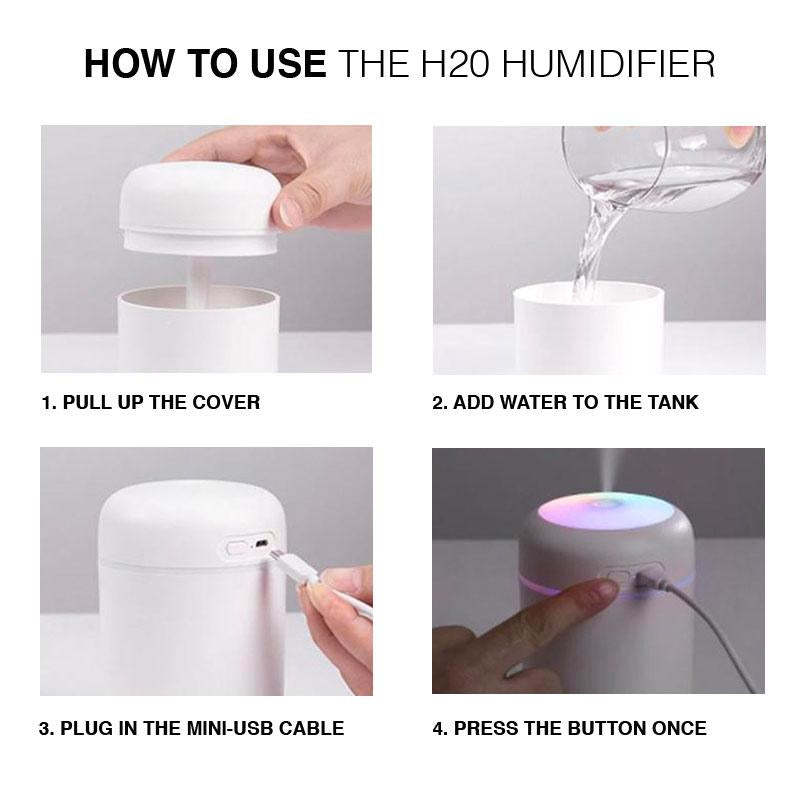 HOW TO USE THE H20 HUMIDIFIER

1. PULL UP THE COVER

2. ADD WATER TO THE TANK

3. PLUG IN THE MINI-USB CABLE

4. PRESS THE BUTTON ONCE