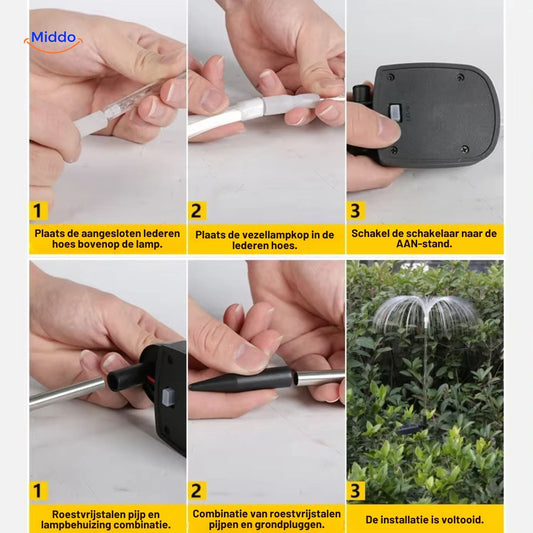 Middo

1
Plaats de aangesloten lederen hoes bovenop de lamp.

2
Plaats de vezellampkop in de lederen hoes.

3
Schakel de schakelaar naar de AAN-stand.

1
Roestvrijstalen pijp en lampbehuizing combinatie.

2
Combinatie van roestvrijstalen pijpen en grondpluggen.

3
De installatie is voltooid.